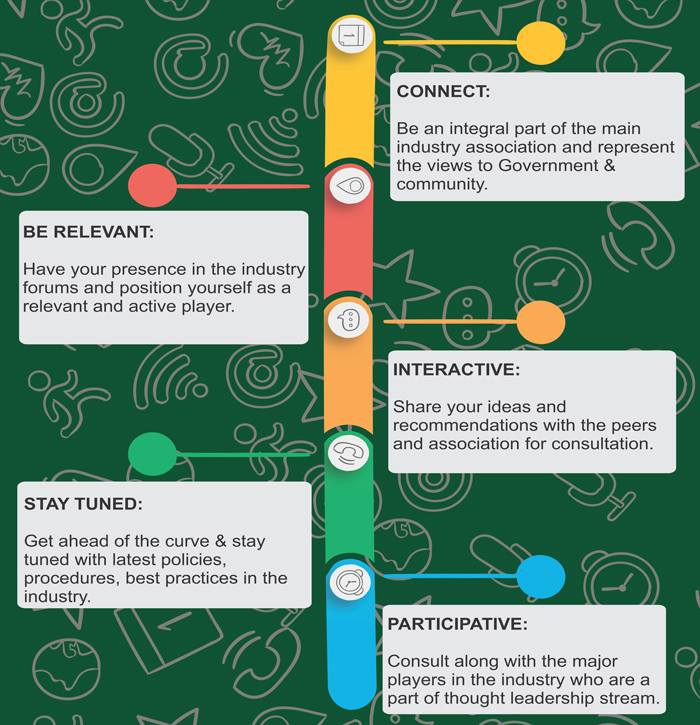 CONNECT:

Be an integral part of the main industry association and represent the views to Government & community.

BE RELEVANT:

Have your presence in the industry forums and position yourself as a relevant and active player.

INTERACTIVE:

Share your ideas and recommendations with the peers and association for consultation.

STAY TUNED:

Get ahead of the curve & stay tuned with latest policies, procedures, best practices in the industry.

PARTICIPATIVE:

Consult along with the major players in the industry who are a part of thought leadership stream.